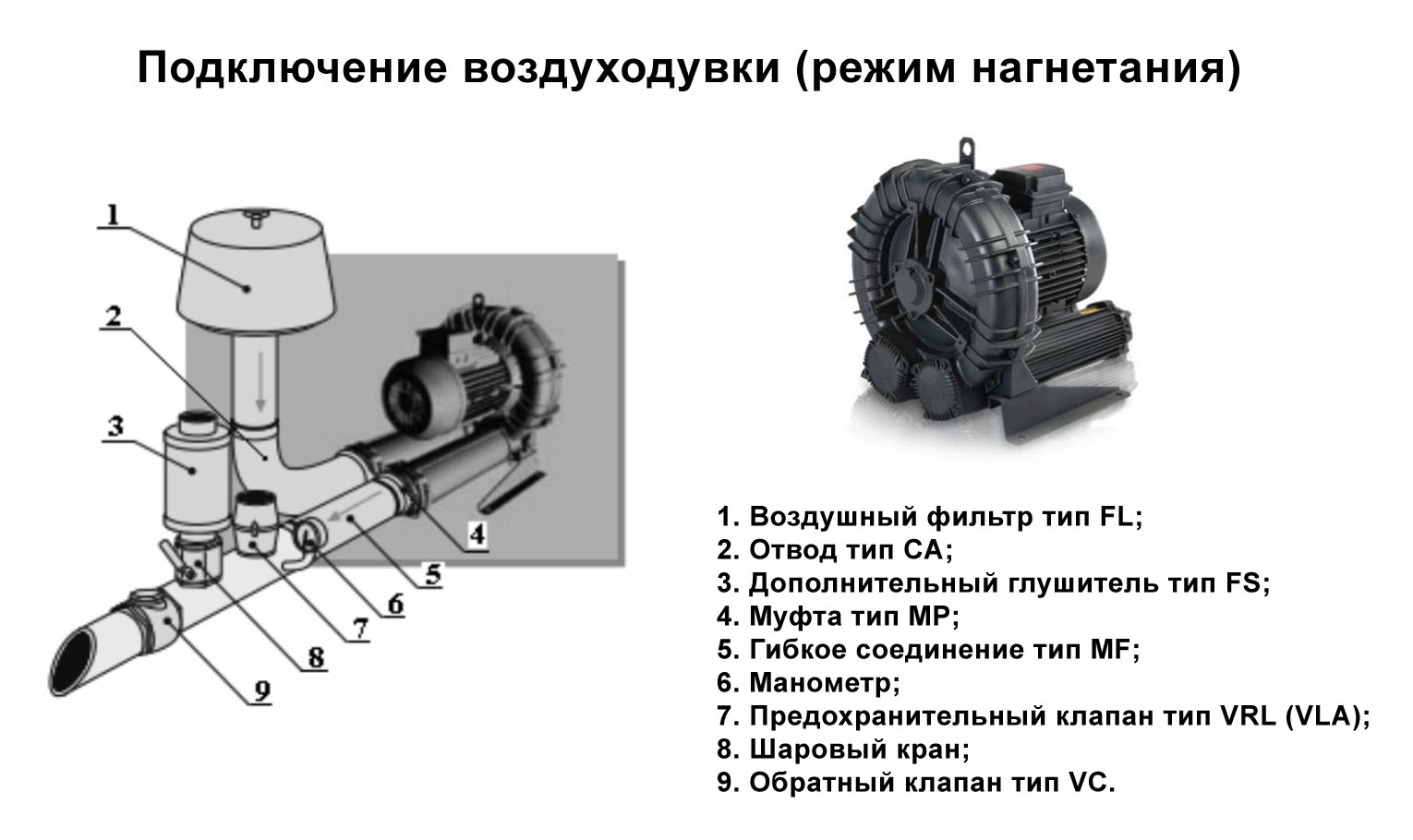 Подключение воздуходувки (режим нагнетания)

1
2
3
4
5
6
7
8
9

1. Воздушный фильтр тип FL;
2. Отвод тип CA;
3. Дополнительный глушитель тип FS;
4. Муфта тип MP;
5. Гибкое соединение тип MF;
6. Манометр;
7. Предохранительный клапан тип VRL (VLA);
8. Шаровый кран;
9. Обратный клапан тип VC.