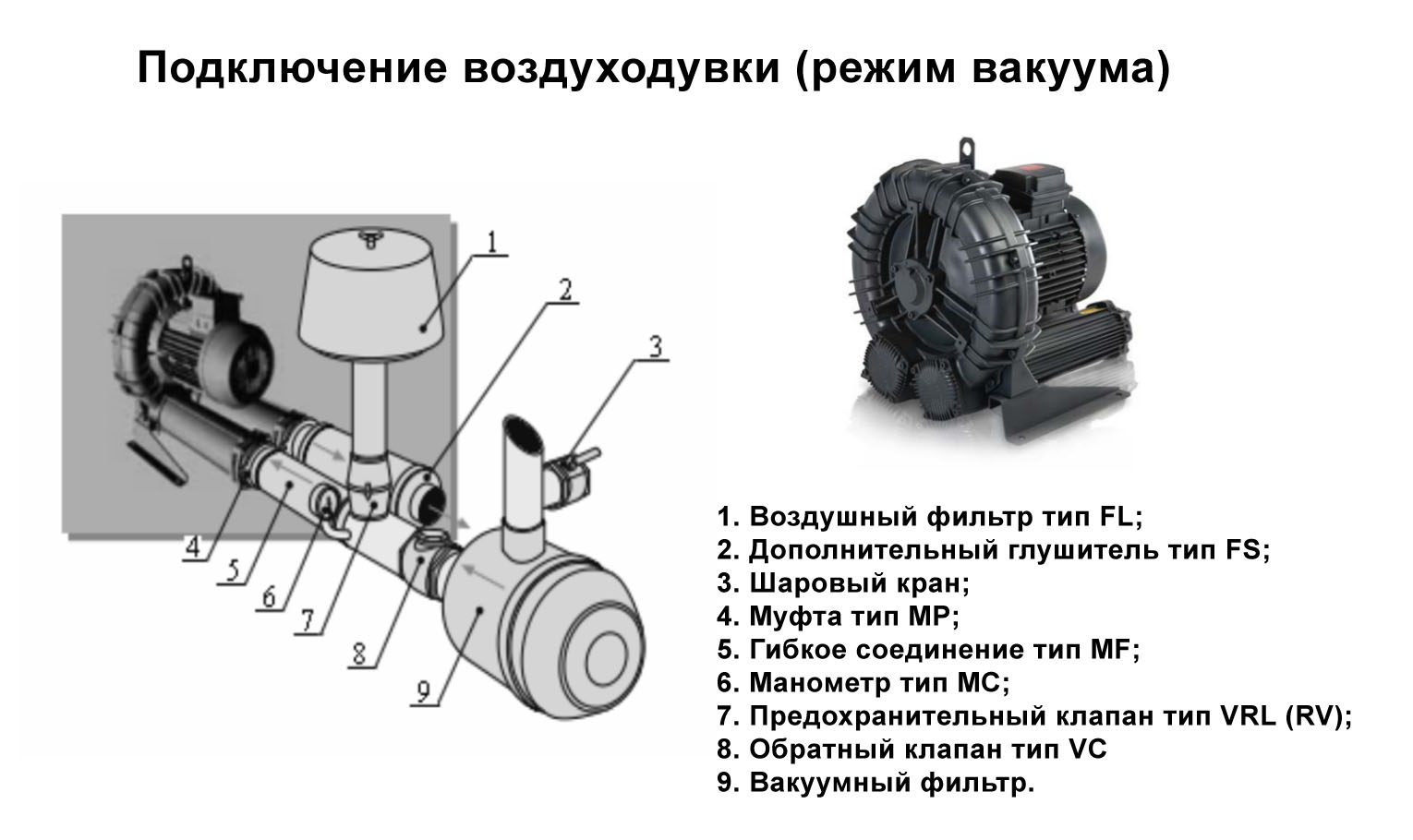 Подключение воздуходувки (режим вакуума)

1
2
3
4
5
6
7
8
9

1. Воздушный фильтр тип FL;
2. Дополнительный глушитель тип FS;
3. Шаровый кран;
4. Муфта тип MP;
5. Гибкое соединение тип MF;
6. Манометр тип MC;
7. Предохранительный клапан тип VRL (RV);
8. Обратный клапан тип VC
9. Вакуумный фильтр.